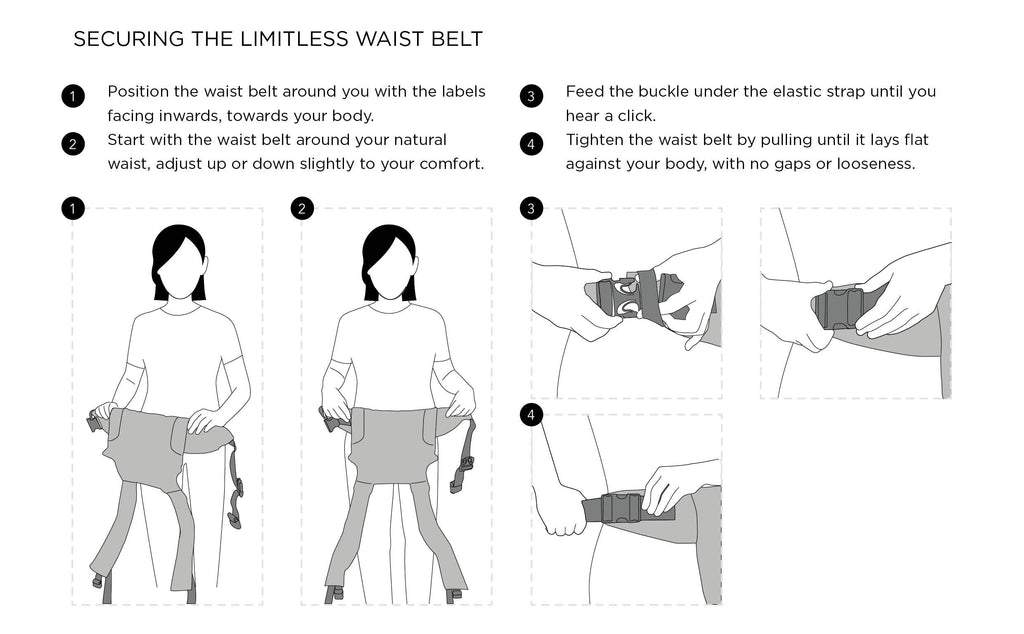 SECURING THE LIMITLESS WAIST BELT

1 Position the waist belt around you with the labels facing inwards, towards your body.

2 Start with the waist belt around your natural waist, adjust up or down slightly to your comfort.

3 Feed the buckle under the elastic strap until you hear a click.

4 Tighten the waist belt by pulling until it lays flat against your body, with no gaps or looseness.

1

2

3

4